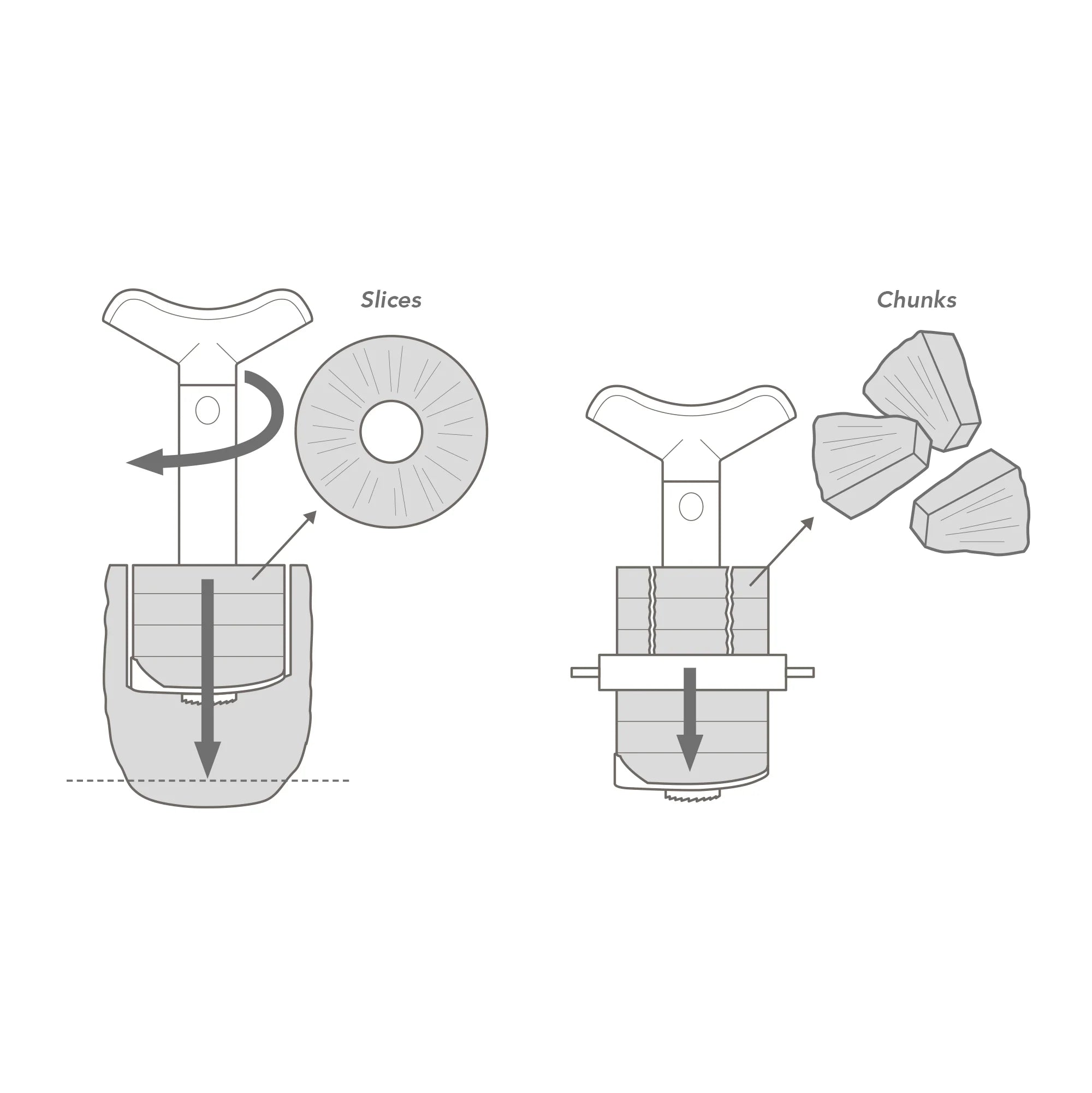 Slices

Chunks