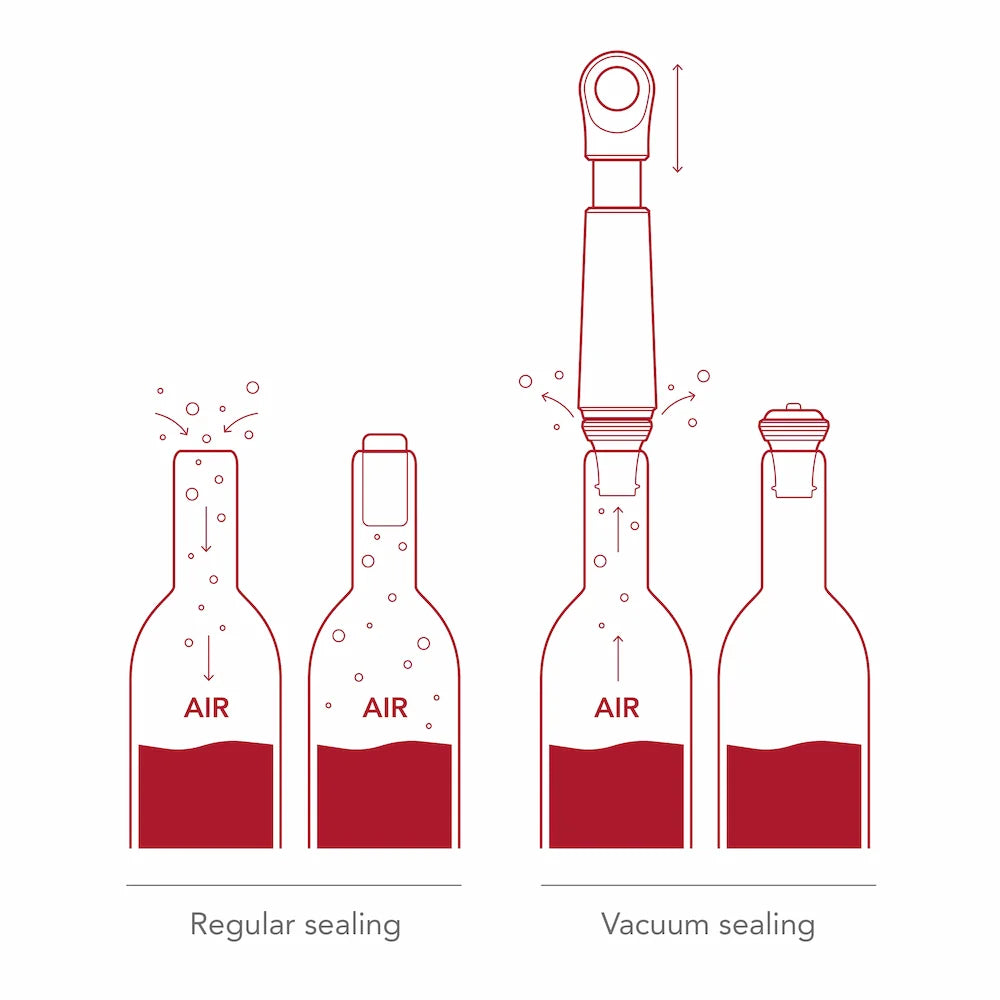 AIR

AIR

AIR

Regular sealing

Vacuum sealing